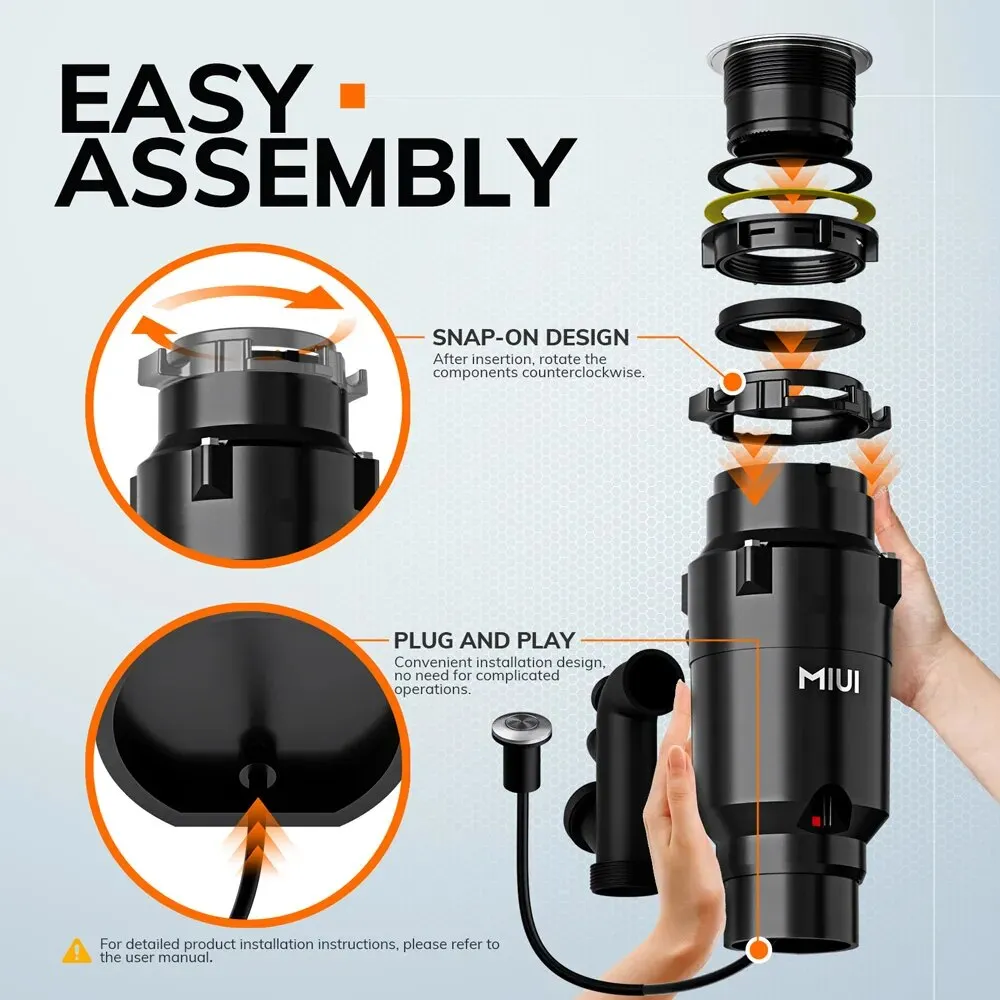 EASY
ASSEMBLY

SNAP-ON DESIGN
After insertion, rotate the components counterclockwise.

PLUG AND PLAY
Convenient installation design, no need for complicated operations.

MIUI

For detailed product installation instructions, please refer to the user manual.